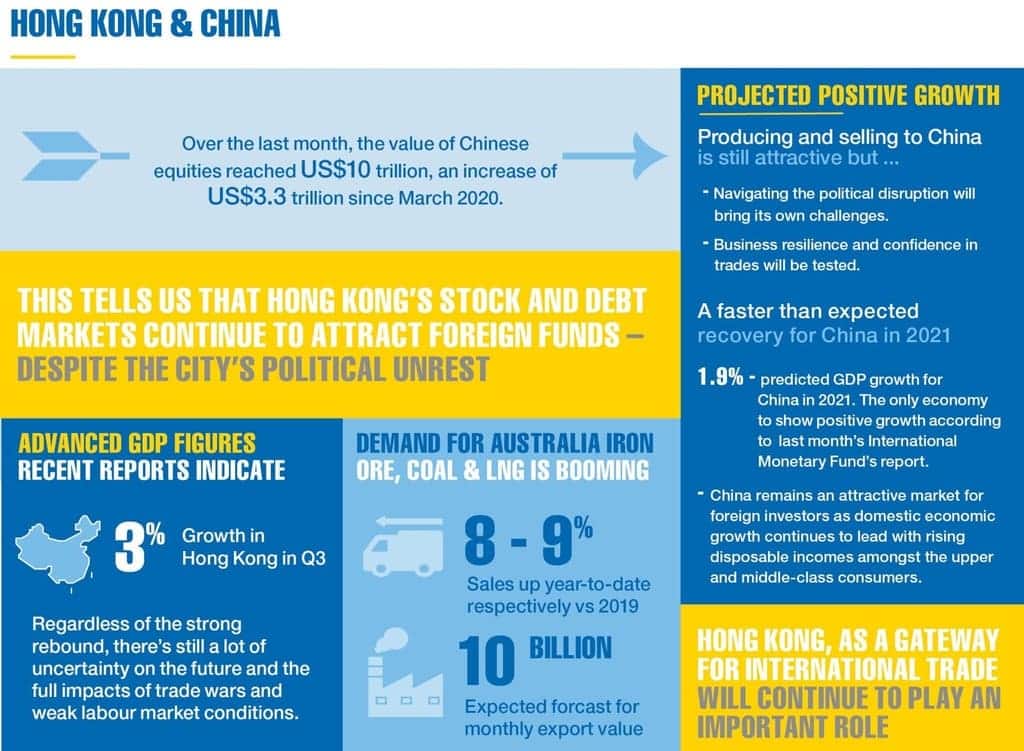 HONG KONG & CHINA

Over the last month, the value of Chinese equities reached US$10 trillion, an increase of US$3.3 trillion since March 2020.

THIS TELLS US THAT HONG KONG'S STOCK AND DEBT MARKETS CONTINUE TO ATTRACT FOREIGN FUNDS – DESPITE THE CITY'S POLITICAL UNREST

ADVANCED GDP FIGURES
RECENT REPORTS INDICATE

3% Growth in Hong Kong in Q3

Regardless of the strong rebound, there's still a lot of uncertainty on the future and the full impacts of trade wars and weak labour market conditions.

DEMAND FOR AUSTRALIA IRON ORE, COAL & LNG IS BOOMING

8 - 9%
Sales up year-to-date respectively vs 2019

10 BILLION
Expected forcast for monthly export value

PROJECTED POSITIVE GROWTH

Producing and selling to China is still attractive but ...

- Navigating the political disruption will bring its own challenges.

- Business resilience and confidence in trades will be tested.

A faster than expected recovery for China in 2021

1.9% - predicted GDP growth for China in 2021. The only economy to show positive growth according to last month's International Monetary Fund's report.

- China remains an attractive market for foreign investors as domestic economic growth continues to lead with rising disposable incomes amongst the upper and middle-class consumers.

HONG KONG, AS A GATEWAY FOR INTERNATIONAL TRADE WILL CONTINUE TO PLAY AN IMPORTANT ROLE